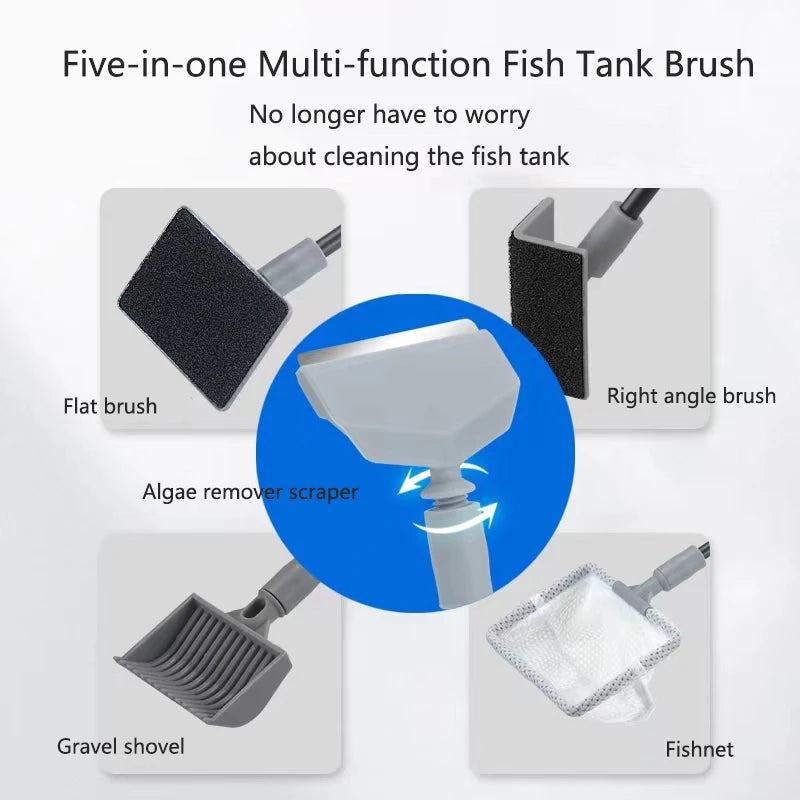 Five-in-one Multi-function Fish Tank Brush

No longer have to worry about cleaning the fish tank

Flat brush

Right angle brush

Algae remover scraper

Gravel shovel

Fishnet