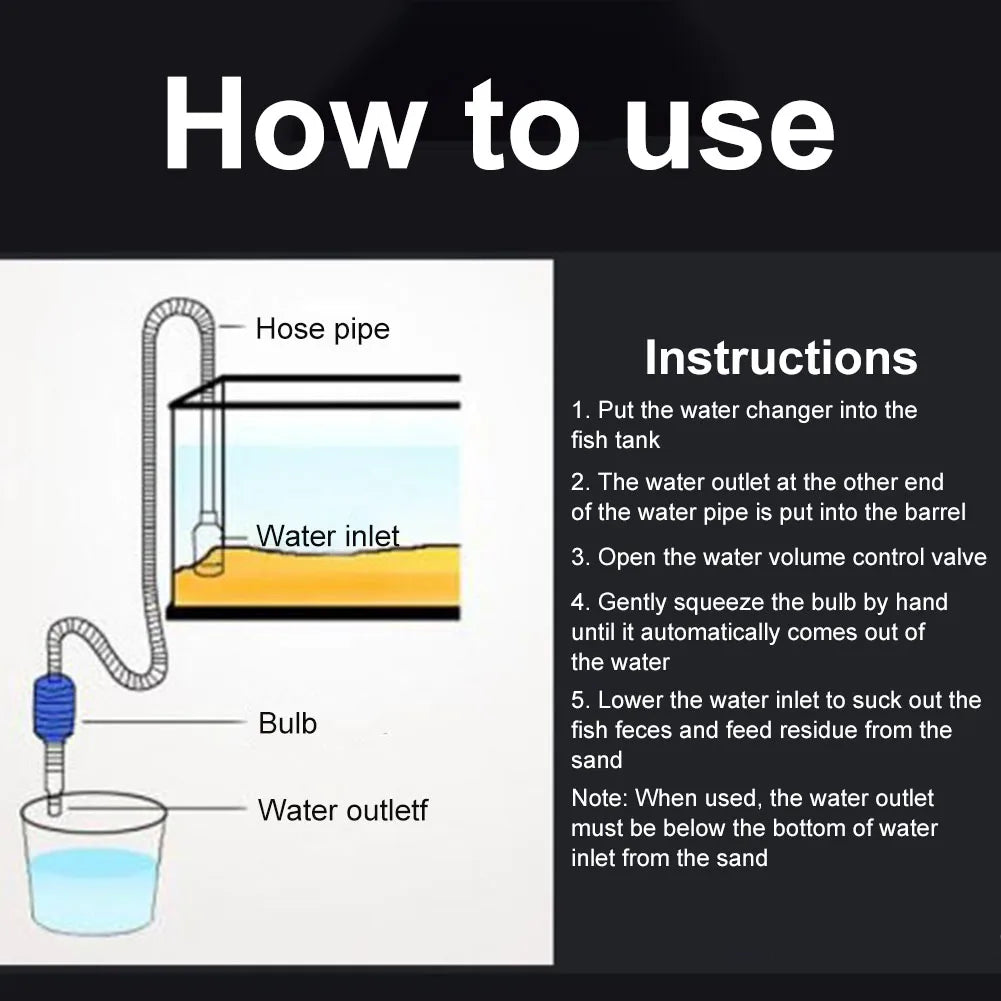 How to use

Hose pipe

Water inlet

Bulb

Water outletf

Instructions

1. Put the water changer into the fish tank

2. The water outlet at the other end of the water pipe is put into the barrel

3. Open the water volume control valve

4. Gently squeeze the bulb by hand until it automatically comes out of the water

5. Lower the water inlet to suck out the fish feces and feed residue from the sand

Note: When used, the water outlet must be below the bottom of water inlet from the sand